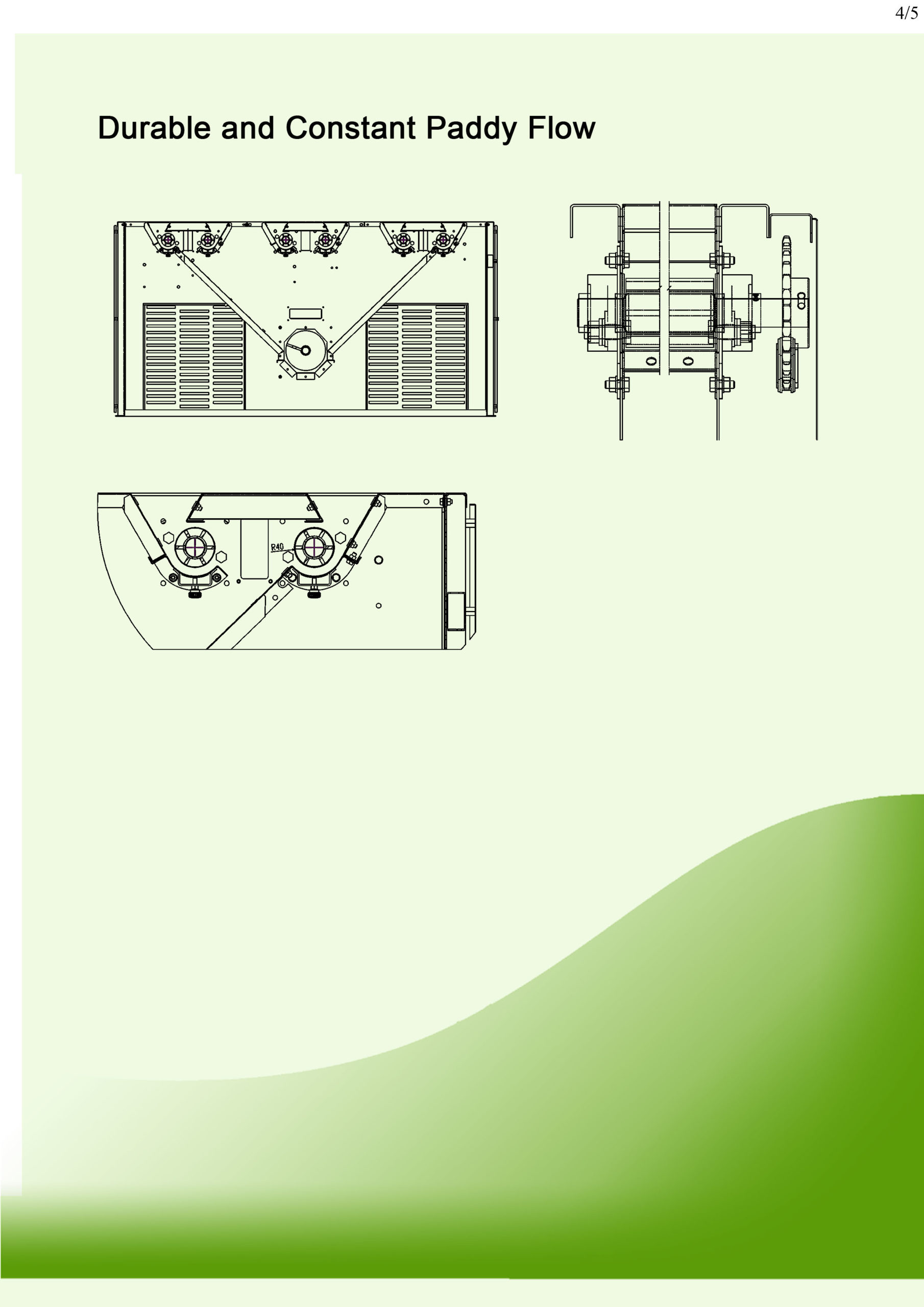 4/5

Durable and Constant Paddy Flow

R40