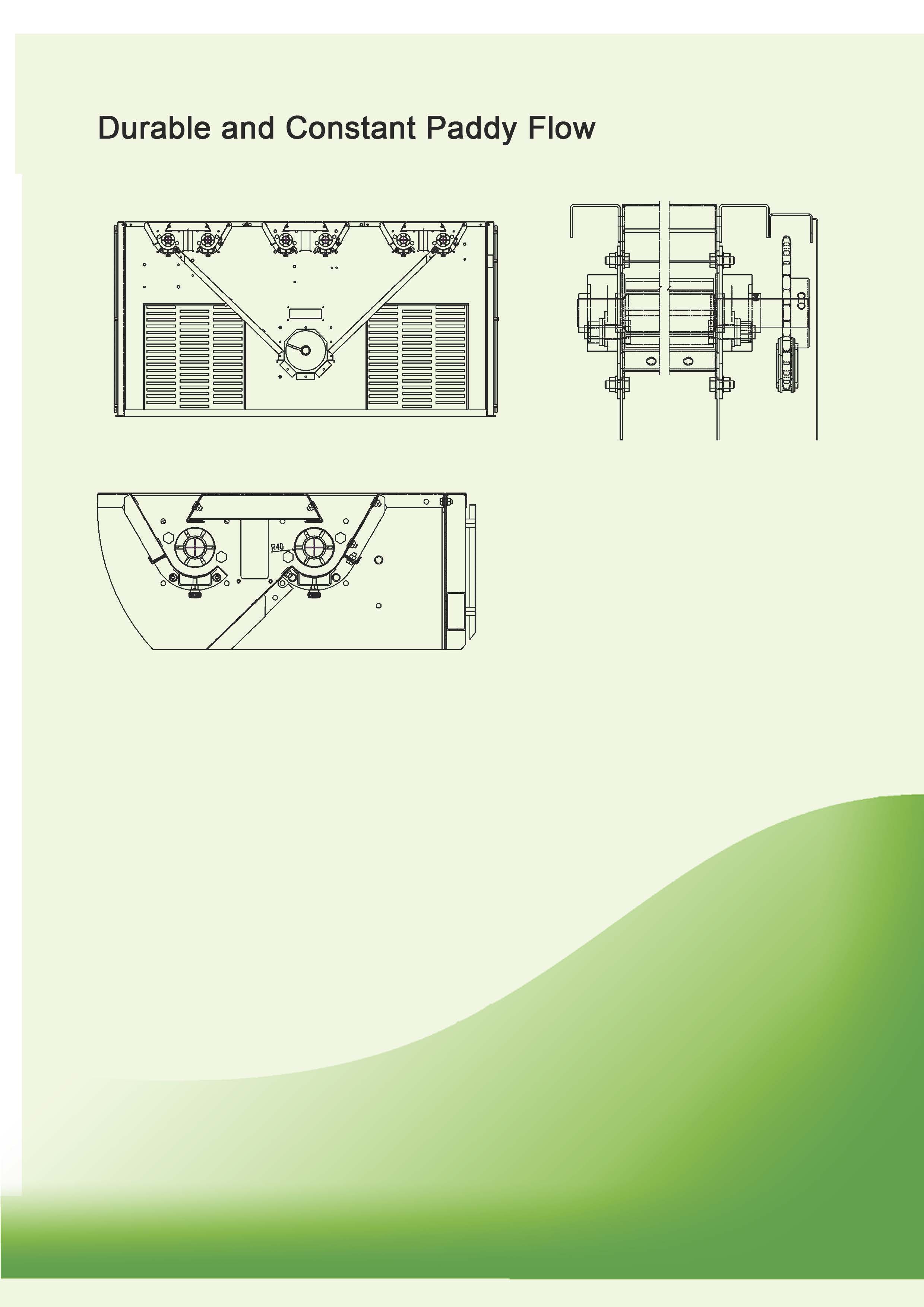 Durable and Constant Paddy Flow

R40